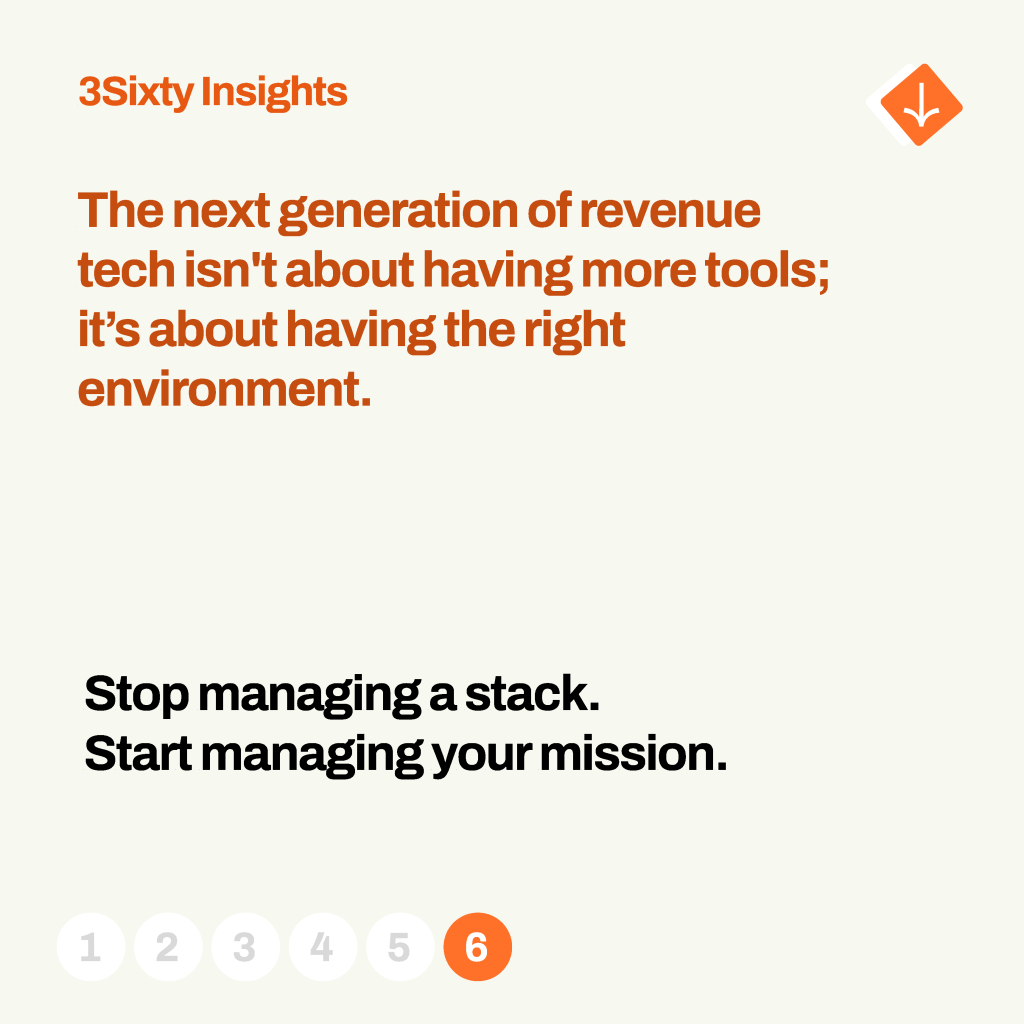 3Sixty Insights

The next generation of revenue tech isn't about having more tools; it’s about having the right environment.

Stop managing a stack.
Start managing your mission.

1 2 3 4 5 6