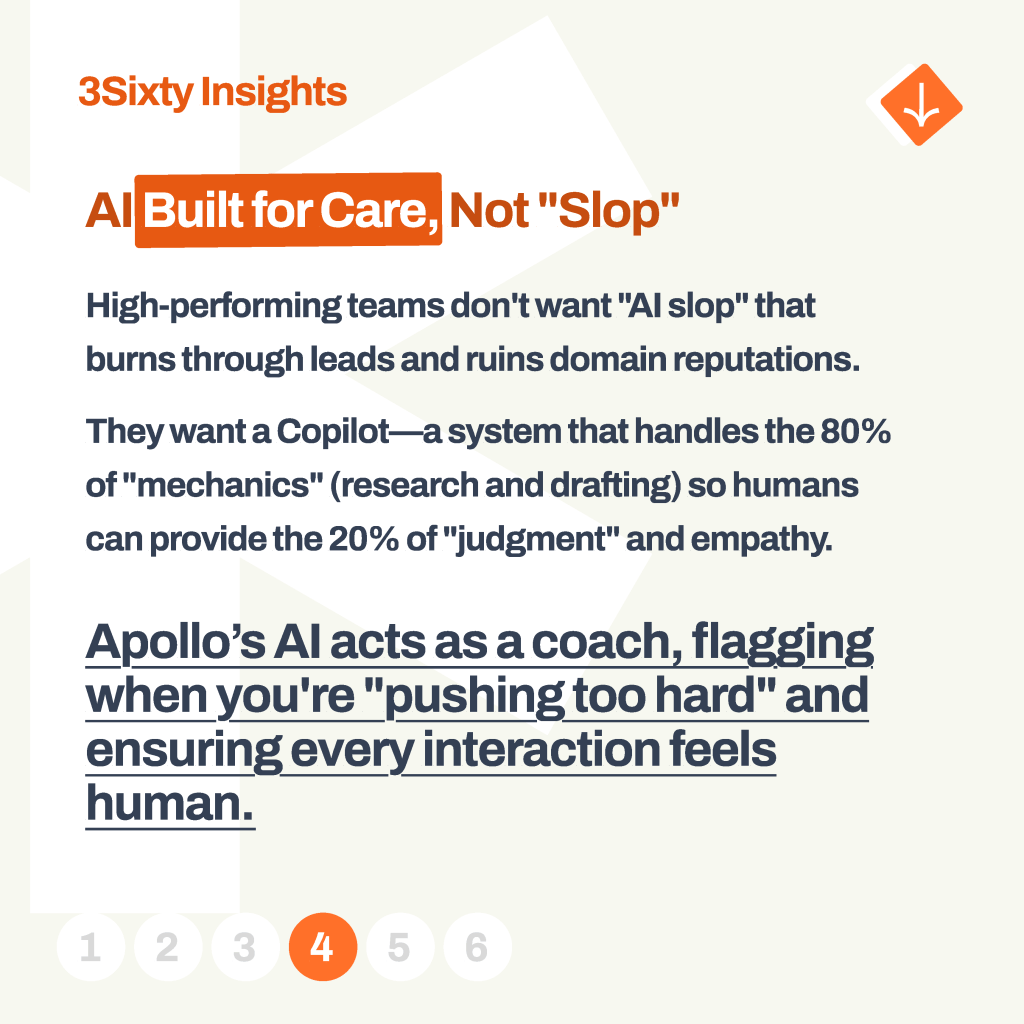 3Sixty Insights

AI Built for Care, Not "Slop"

High-performing teams don't want "AI slop" that burns through leads and ruins domain reputations.

They want a Copilot—a system that handles the 80% of "mechanics" (research and drafting) so humans can provide the 20% of "judgment" and empathy.

Apollo's AI acts as a coach, flagging when you're "pushing too hard" and ensuring every interaction feels human.

1 2 3 4 5 6