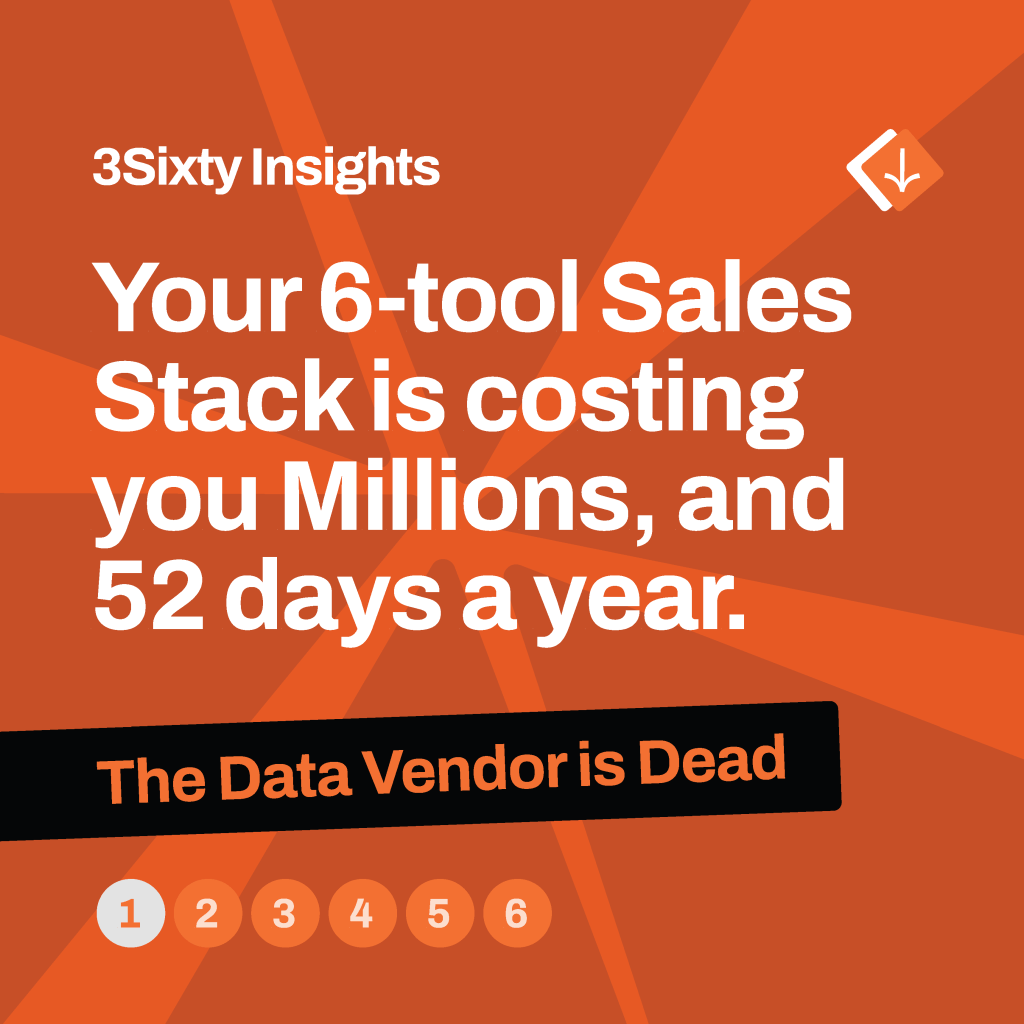 3Sixty Insights

Your 6-tool Sales Stack is costing you Millions, and 52 days a year.

The Data Vendor is Dead

1 2 3 4 5 6