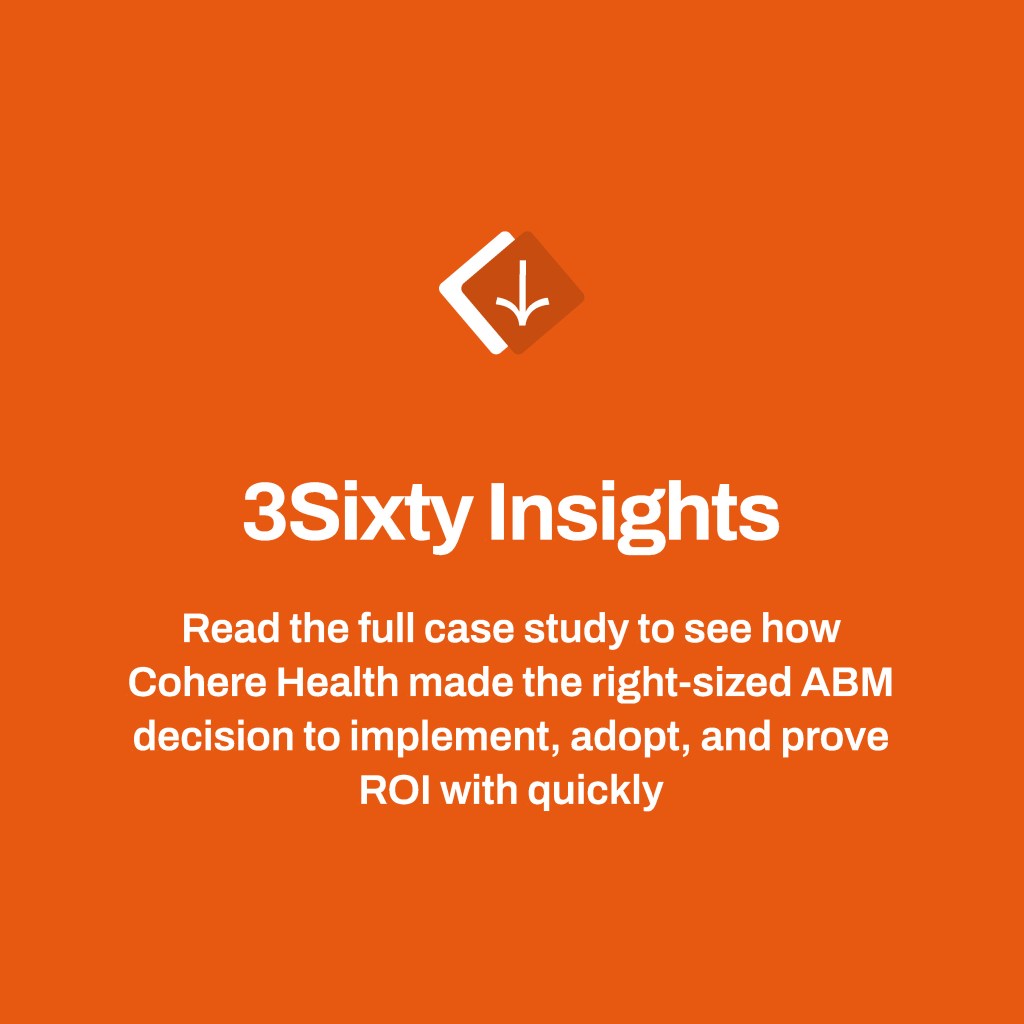 3Sixty Insights

Read the full case study to see how Cohere Health made the right-sized ABM decision to implement, adopt, and prove ROI with quickly