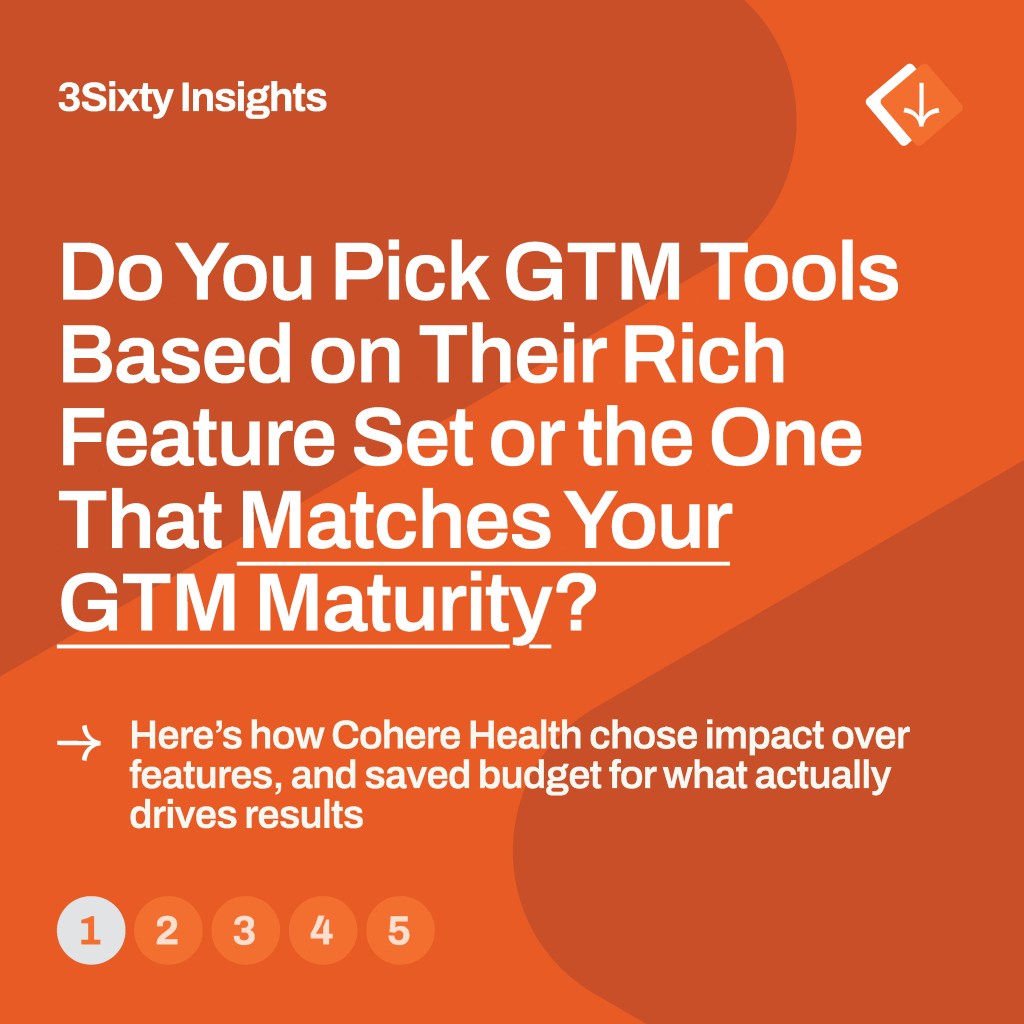 3Sixty Insights

Do You Pick GTM Tools Based on Their Rich Feature Set or the One That Matches Your GTM Maturity?

→ Here's how Cohere Health chose impact over features, and saved budget for what actually drives results

1 2 3 4 5