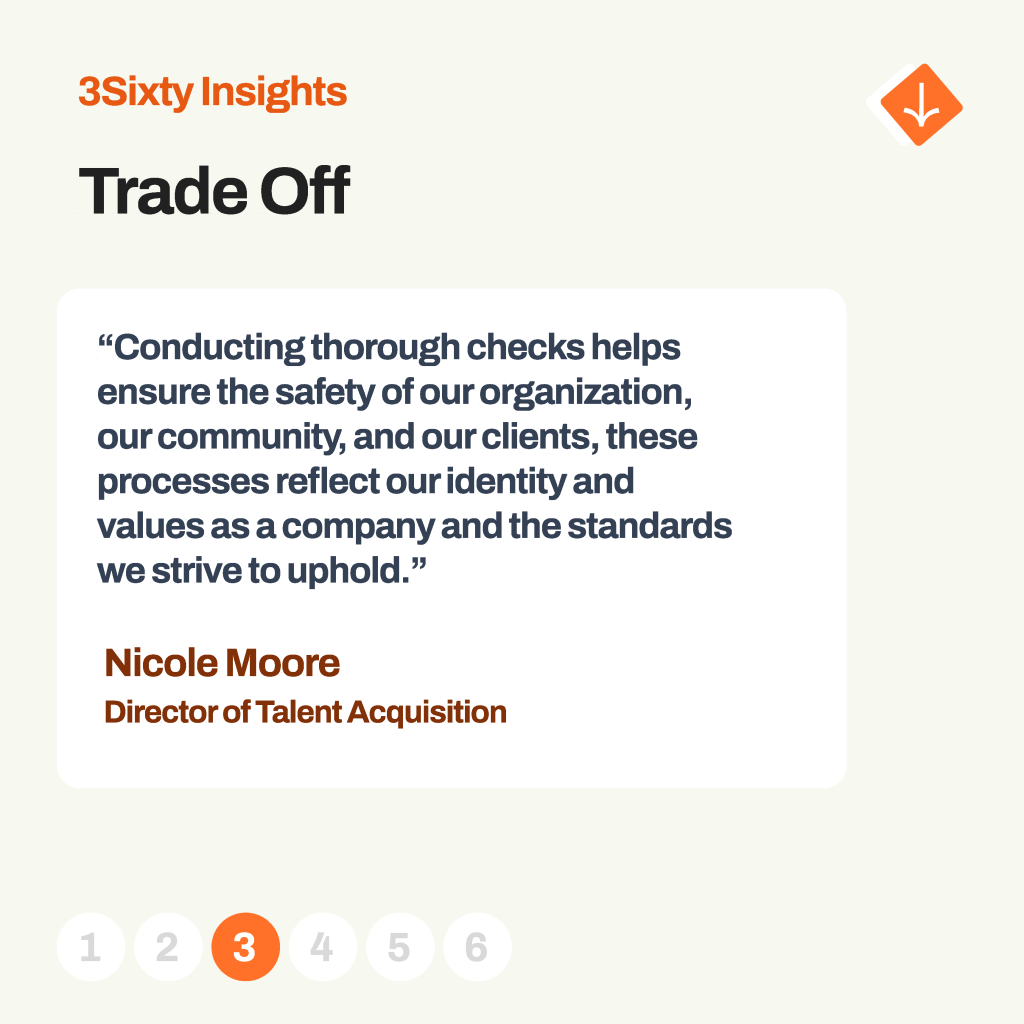 3Sixty Insights

Trade Off

"Conducting thorough checks helps ensure the safety of our organization, our community, and our clients, these processes reflect our identity and values as a company and the standards we strive to uphold."

Nicole Moore
Director of Talent Acquisition

1 2 3 4 5 6