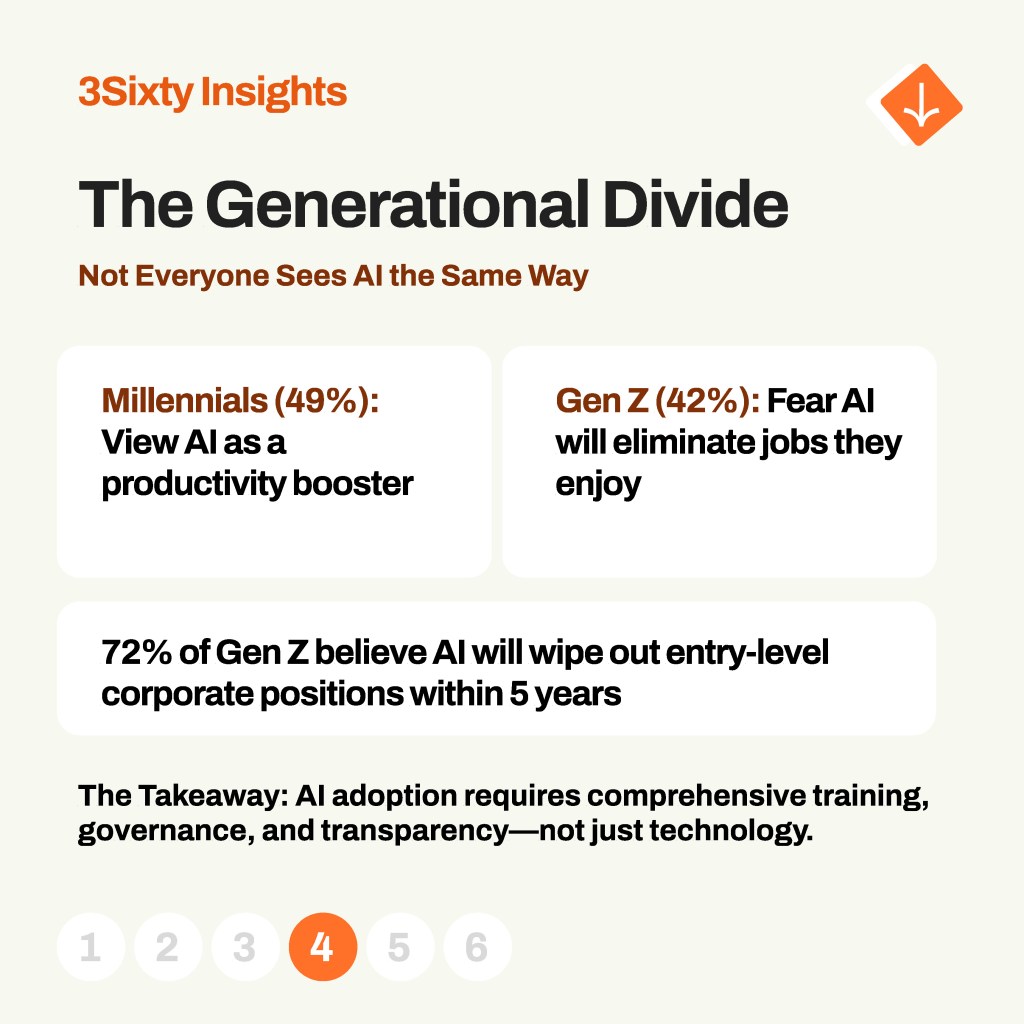 3Sixty Insights

The Generational Divide

Not Everyone Sees AI the Same Way

Millennials (49%): View AI as a productivity booster

Gen Z (42%): Fear AI will eliminate jobs they enjoy

72% of Gen Z believe AI will wipe out entry-level corporate positions within 5 years

The Takeaway: AI adoption requires comprehensive training, governance, and transparency—not just technology.

1 2 3 4 5 6