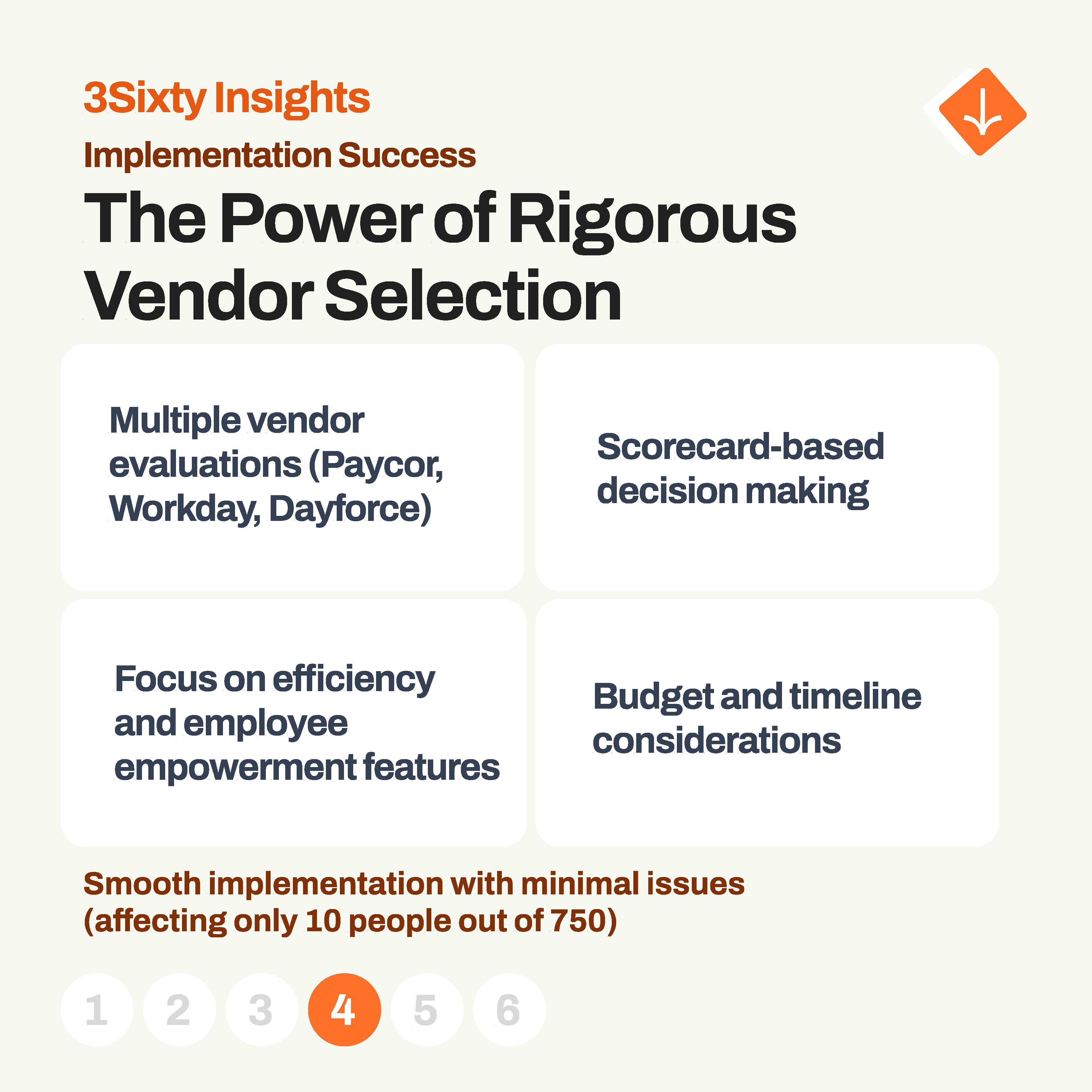 3Sixty Insights

Implementation Success

The Power of Rigorous Vendor Selection

Multiple vendor evaluations (Paycor, Workday, Dayforce)

Scorecard-based decision making

Focus on efficiency and employee empowerment features

Budget and timeline considerations

Smooth implementation with minimal issues (affecting only 10 people out of 750)

1 2 3 4 5 6