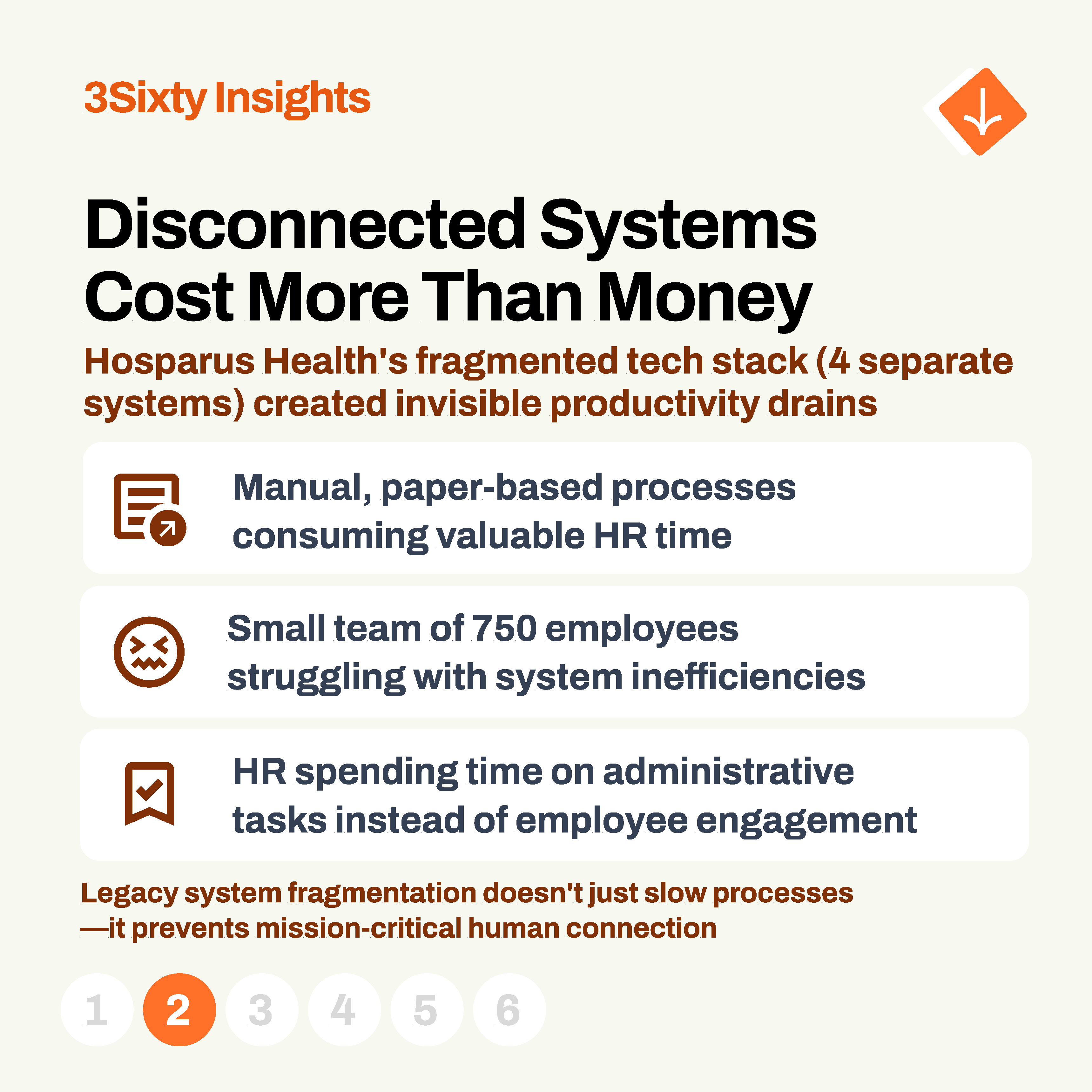 3Sixty Insights

Disconnected Systems Cost More Than Money

Hosparus Health's fragmented tech stack (4 separate systems) created invisible productivity drains

Manual, paper-based processes consuming valuable HR time

Small team of 750 employees struggling with system inefficiencies

HR spending time on administrative tasks instead of employee engagement

Legacy system fragmentation doesn't just slow processes —it prevents mission-critical human connection

1 2 3 4 5 6