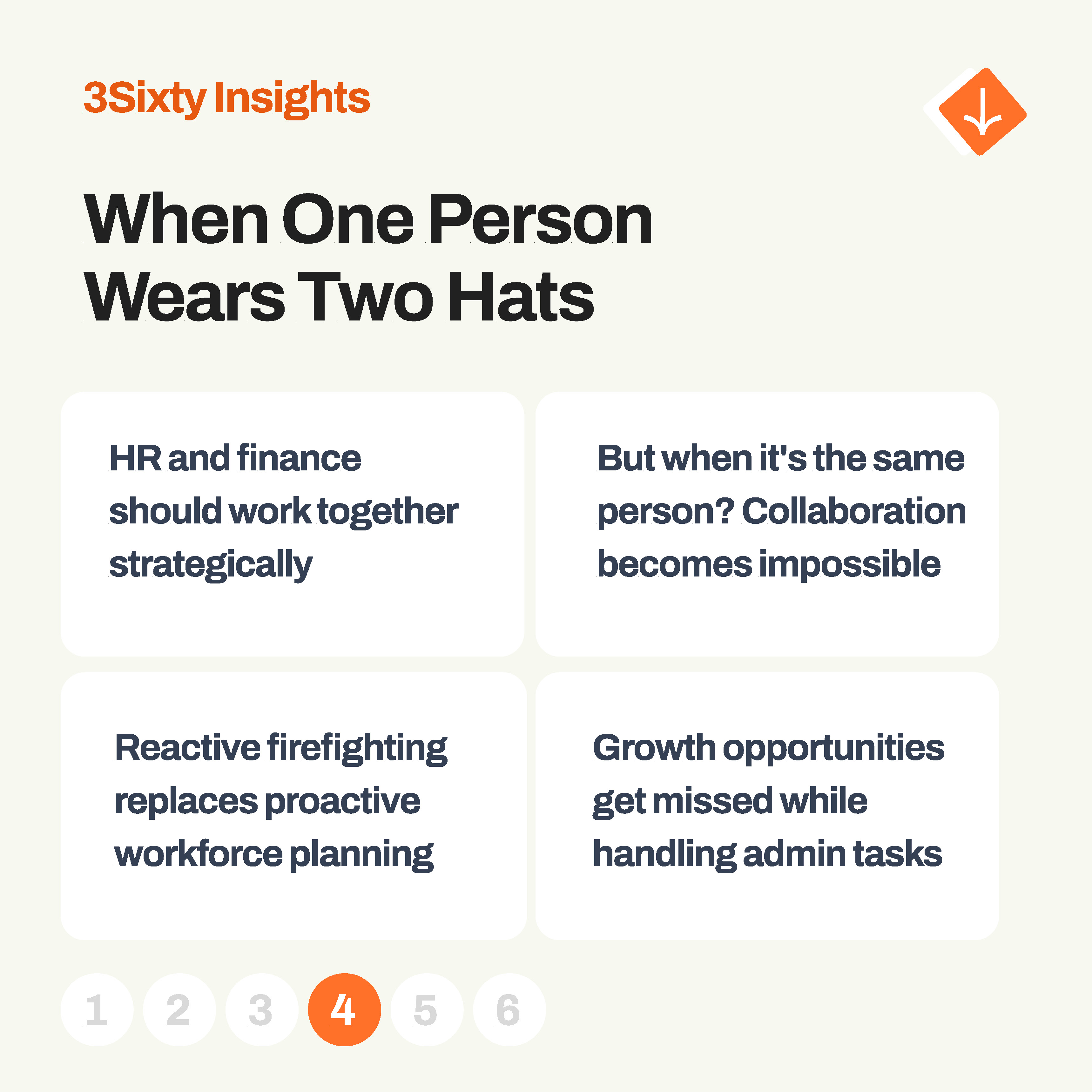 3Sixty Insights

When One Person Wears Two Hats

HR and finance should work together strategically

But when it's the same person? Collaboration becomes impossible

Reactive firefighting replaces proactive workforce planning

Growth opportunities get missed while handling admin tasks

1 2 3 4 5 6