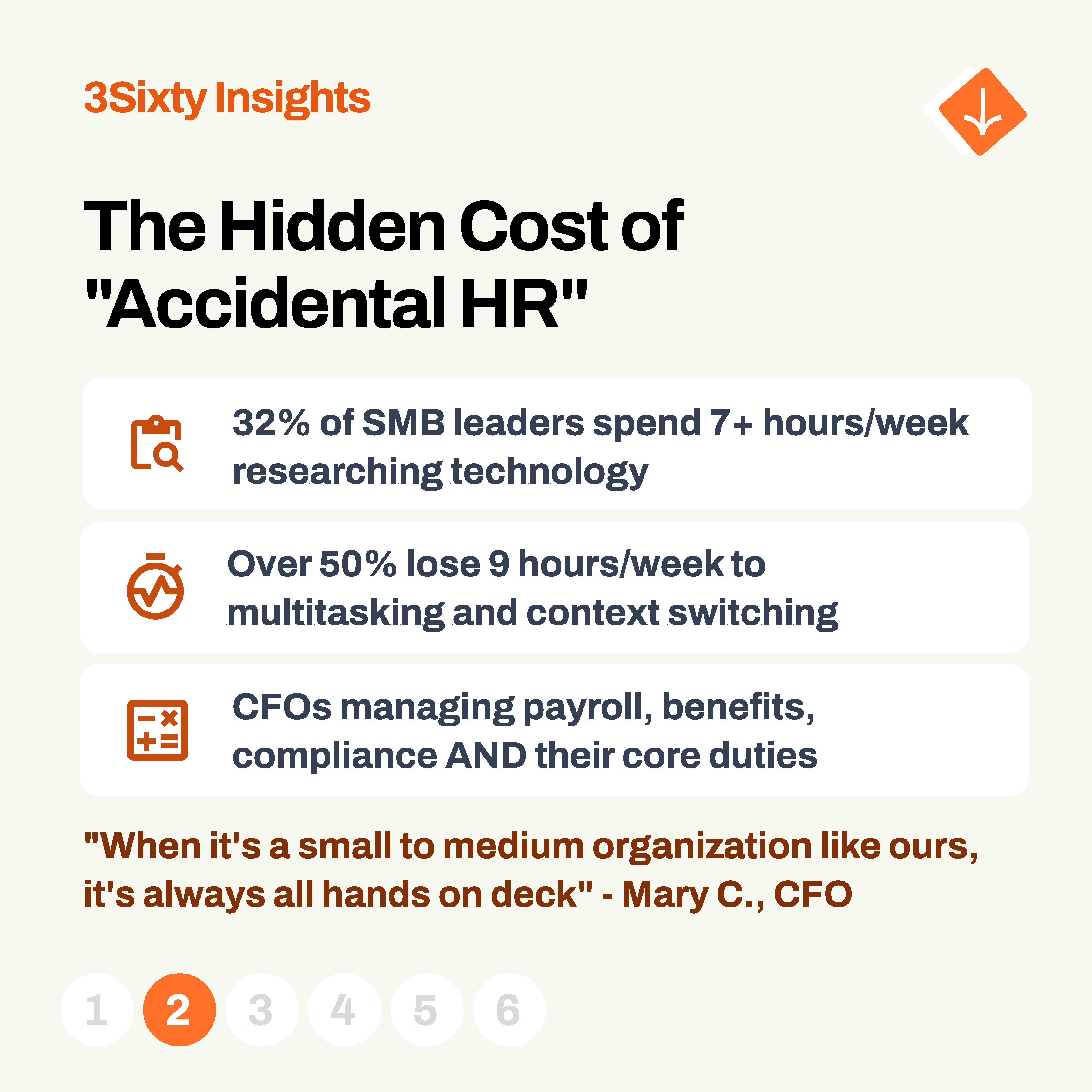 3Sixty Insights

The Hidden Cost of "Accidental HR"

32% of SMB leaders spend 7+ hours/week researching technology

Over 50% lose 9 hours/week to multitasking and context switching

CFOs managing payroll, benefits, compliance AND their core duties

"When it's a small to medium organization like ours, it's always all hands on deck" - Mary C., CFO

1 2 3 4 5 6