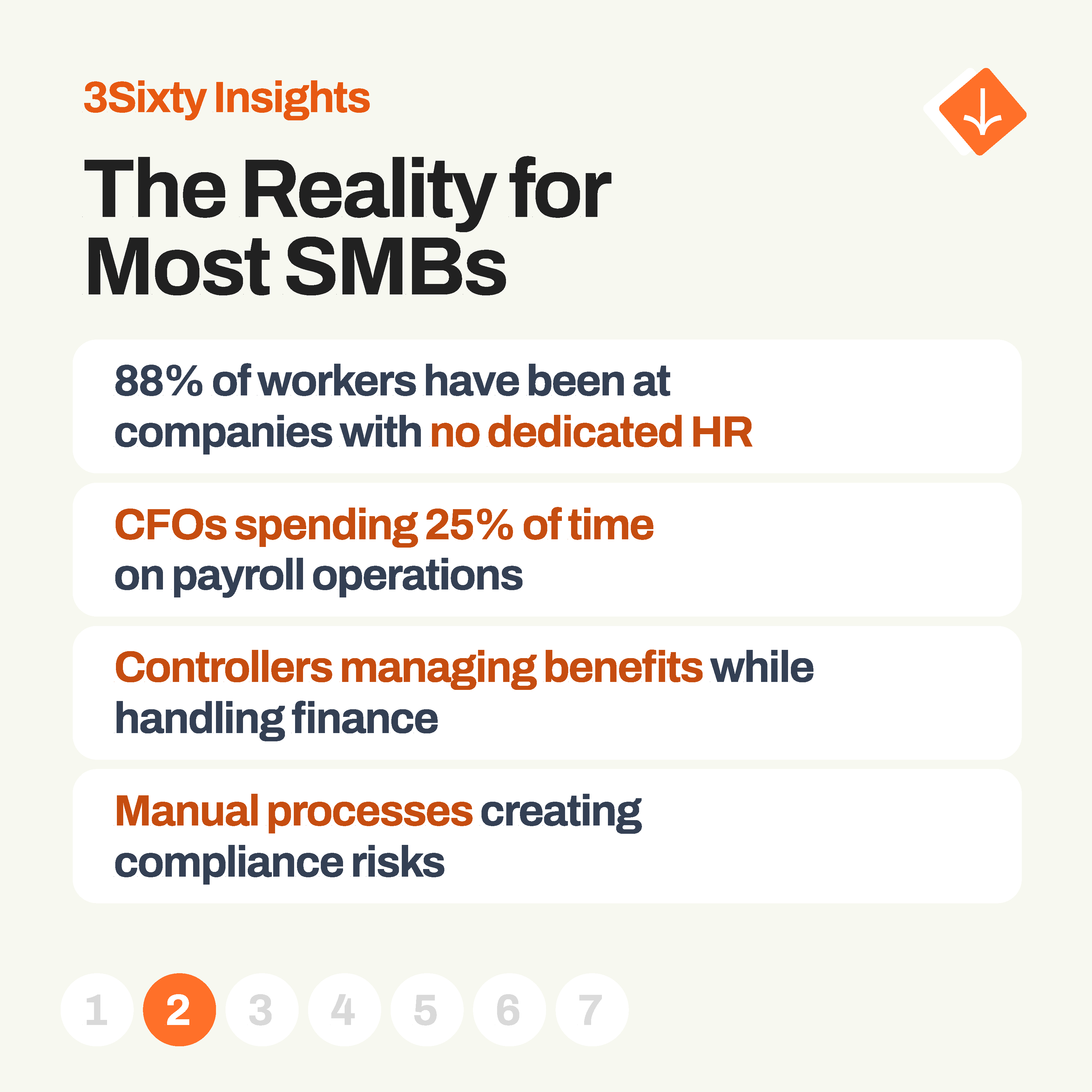 3Sixty Insights

The Reality for Most SMBs

88% of workers have been at companies with no dedicated HR

CFOs spending 25% of time on payroll operations

Controllers managing benefits while handling finance

Manual processes creating compliance risks

1 2 3 4 5 6 7