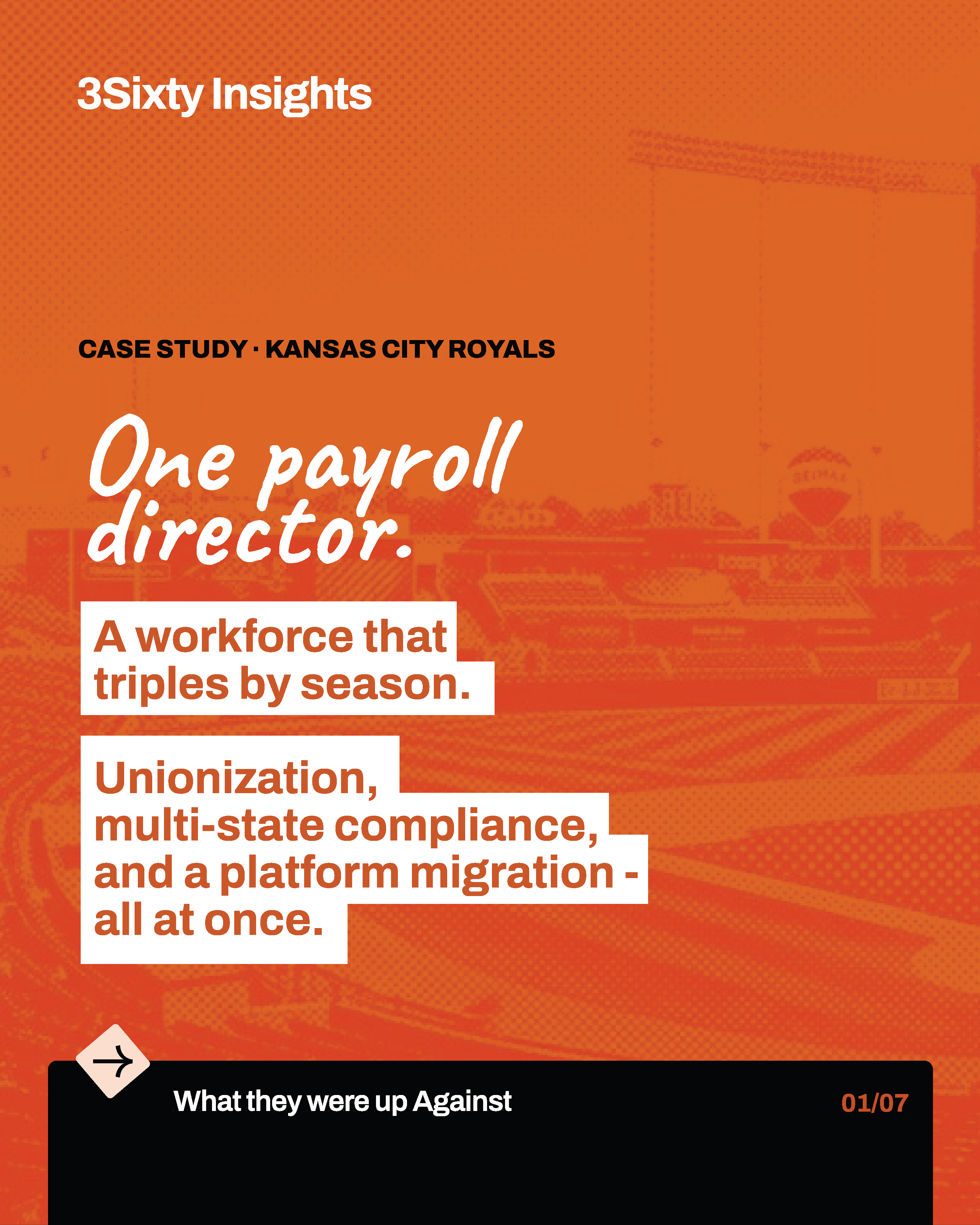 3Sixty Insights

CASE STUDY · KANSAS CITY ROYALS

One payroll director.

A workforce that triples by season.

Unionization, multi-state compliance, and a platform migration - all at once.

What they were up Against

01/07